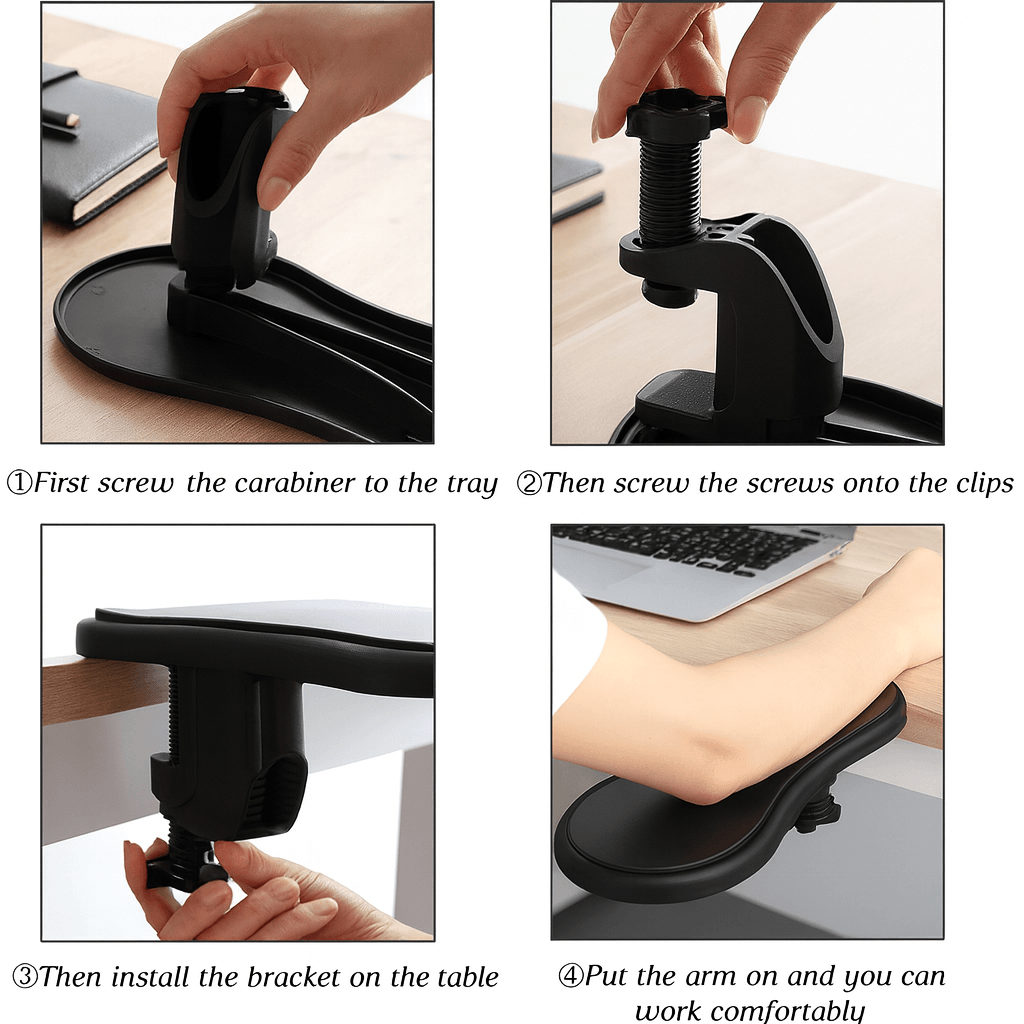 ①First screw the carabiner to the tray

②Then screw the screws onto the clips

③Then install the bracket on the table

④Put the arm on and you can work comfortably